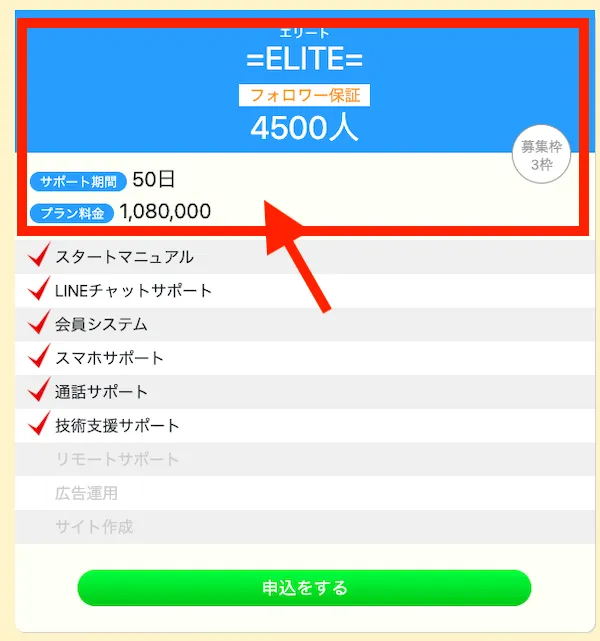 エリート
=ELITE=
フォロワー保証
4500人
募集枠
3枠
サポート期間 50日
プラン料金 1,080,000

スタートマニュアル
LINEチャットサポート
会員システム
スマホサポート
通話サポート
技術支援サポート
リモートサポート
広告運用
サイト作成

申込をする